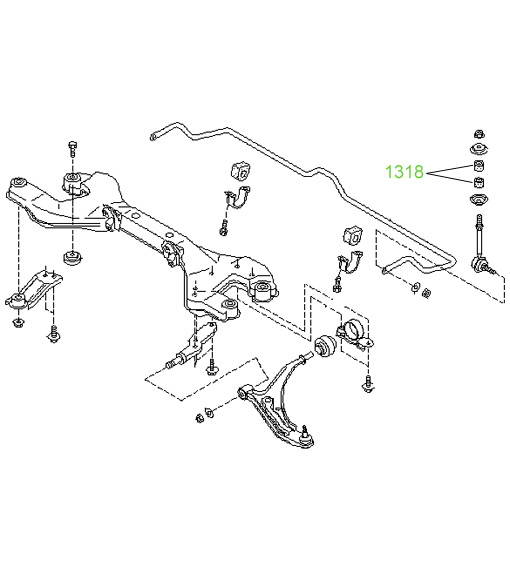 1318