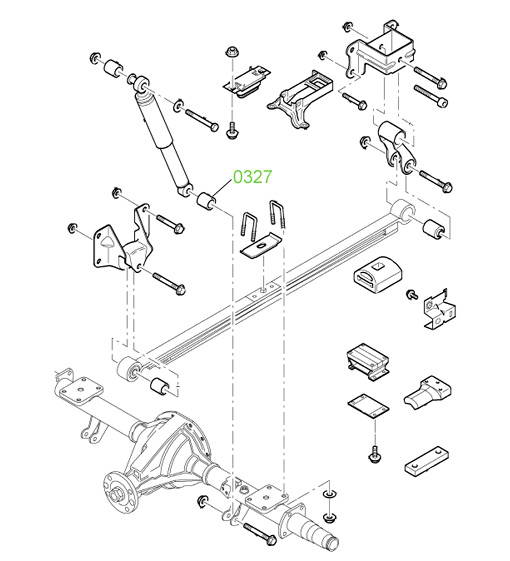 0327